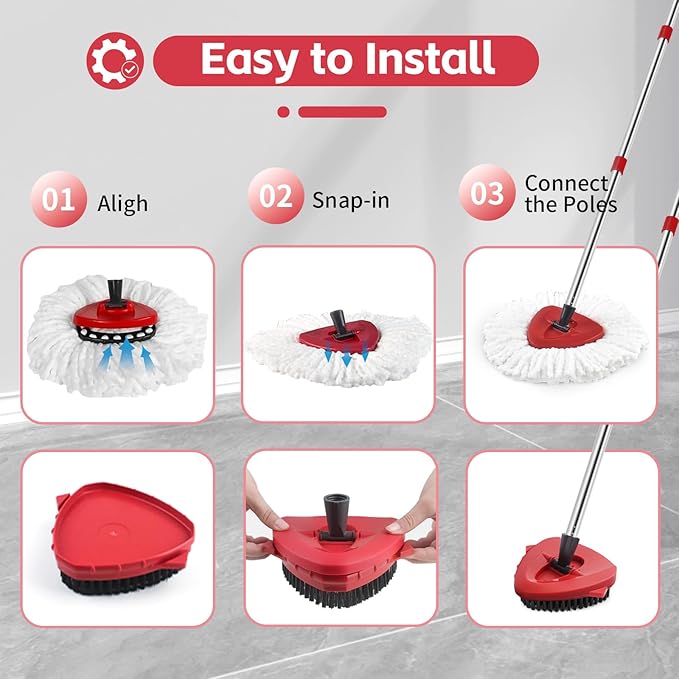 Easy to Install

01 Aligh

02 Snap-in

03 Connect the Poles