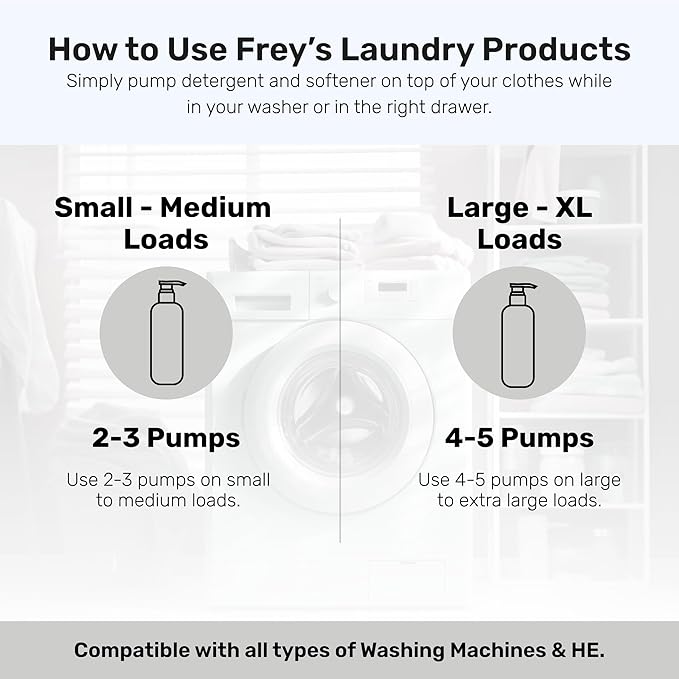 How to Use Frey's Laundry Products
Simply pump detergent and softener on top of your clothes while in your washer or in the right drawer.

Small - Medium Loads

2-3 Pumps

Use 2-3 pumps on small to medium loads.

Large - XL Loads

4-5 Pumps

Use 4-5 pumps on large to extra large loads.

Compatible with all types of Washing Machines & HE.