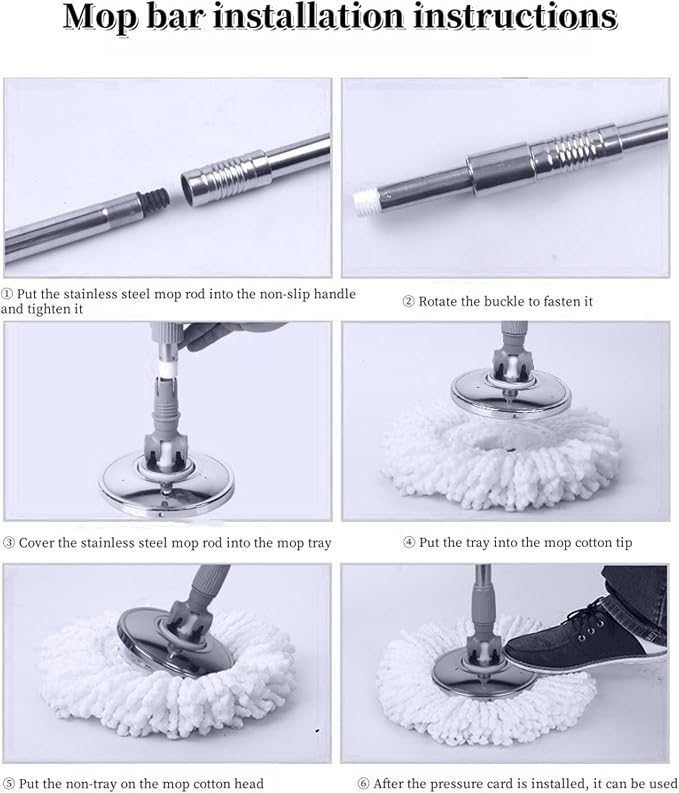 Mop bar installation instructions

① Put the stainless steel mop rod into the non-slip handle and tighten it

② Rotate the buckle to fasten it

③ Cover the stainless steel mop rod into the mop tray

④ Put the tray into the mop cotton tip

⑤ Put the non-tray on the mop cotton head

⑥ After the pressure card is installed, it can be used