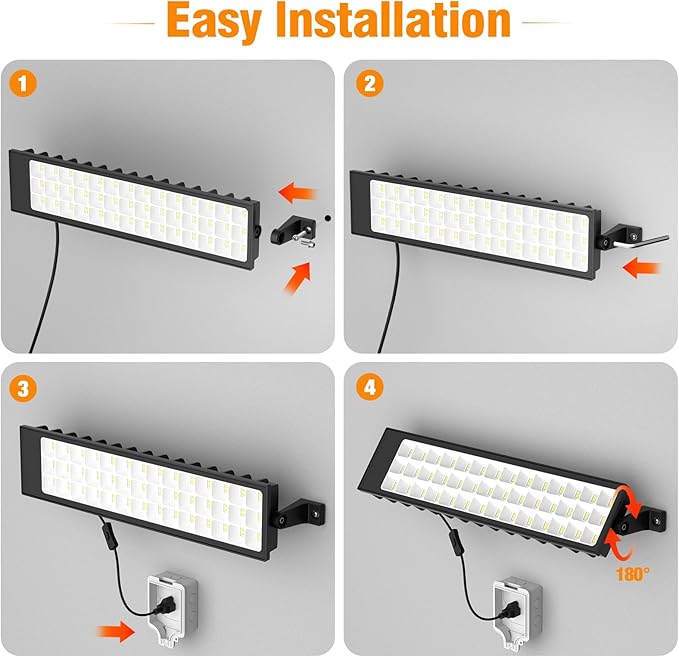 Easy Installation

1

2

3

4

180°