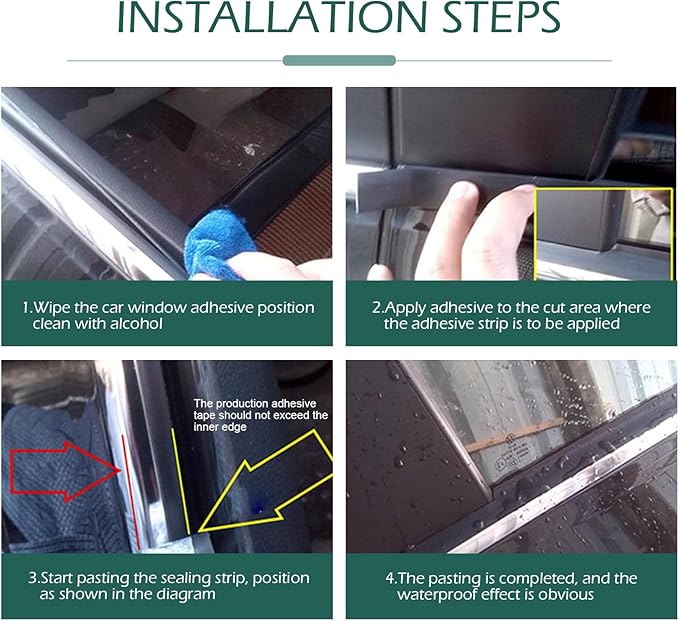 INSTALLATION STEPS

1.Wipe the car window adhesive position clean with alcohol

2.Apply adhesive to the cut area where the adhesive strip is to be applied

The production adhesive tape should not exceed the inner edge

3.Start pasting the sealing strip, position as shown in the diagram

4.The pasting is completed, and the waterproof effect is obvious