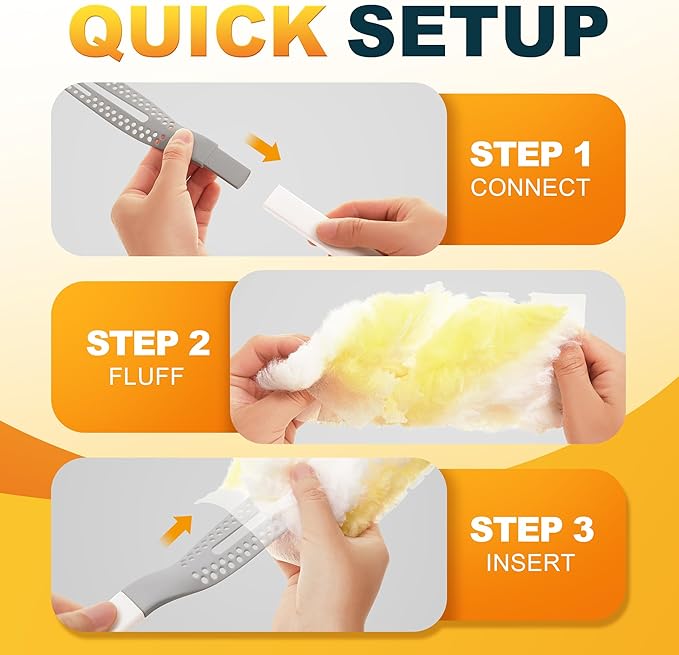 QUICK SETUP

STEP 1
CONNECT

STEP 2
FLUFF

STEP 3
INSERT