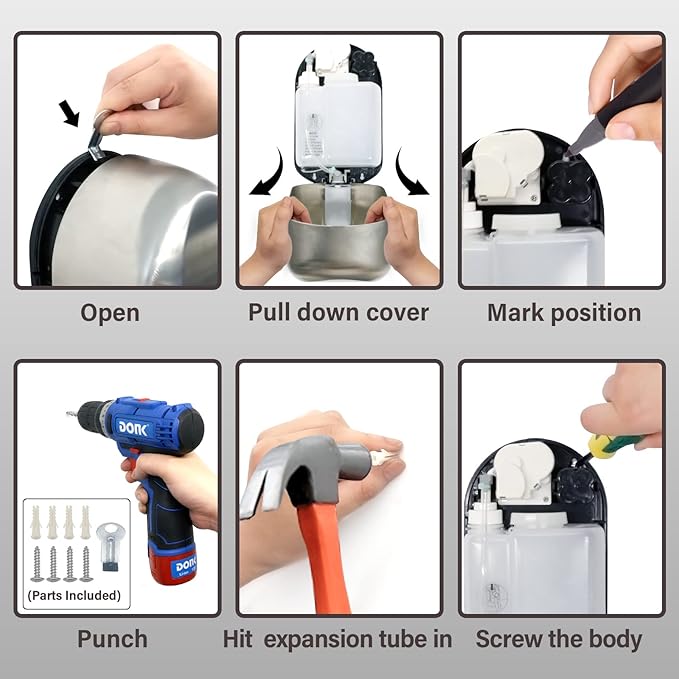 Open

Pull down cover

Mark position

DONK

DONK

(Parts Included)

Punch

Hit expansion tube in

Screw the body