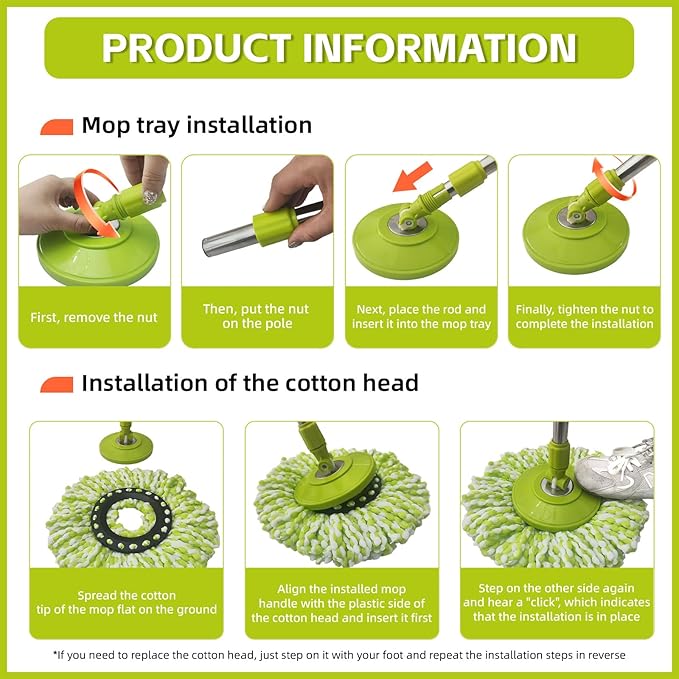 PRODUCT INFORMATION

Mop tray installation

First, remove the nut

Then, put the nut on the pole

Next, place the rod and insert it into the mop tray

Finally, tighten the nut to complete the installation

Installation of the cotton head

Spread the cotton tip of the mop flat on the ground

Align the installed mop handle with the plastic side of the cotton head and insert it first

Step on the other side again and hear a "click", which indicates that the installation is in place

*If you need to replace the cotton head, just step on it with your foot and repeat the installation steps in reverse