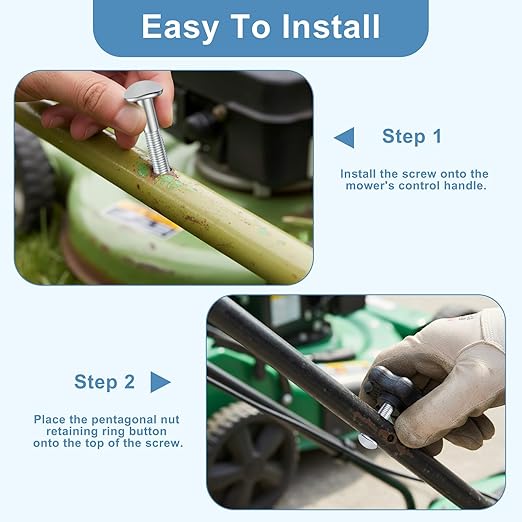 Easy To Install

Step 1

Install the screw onto the mower's control handle.

Step 2

Place the pentagonal nut retaining ring button onto the top of the screw.