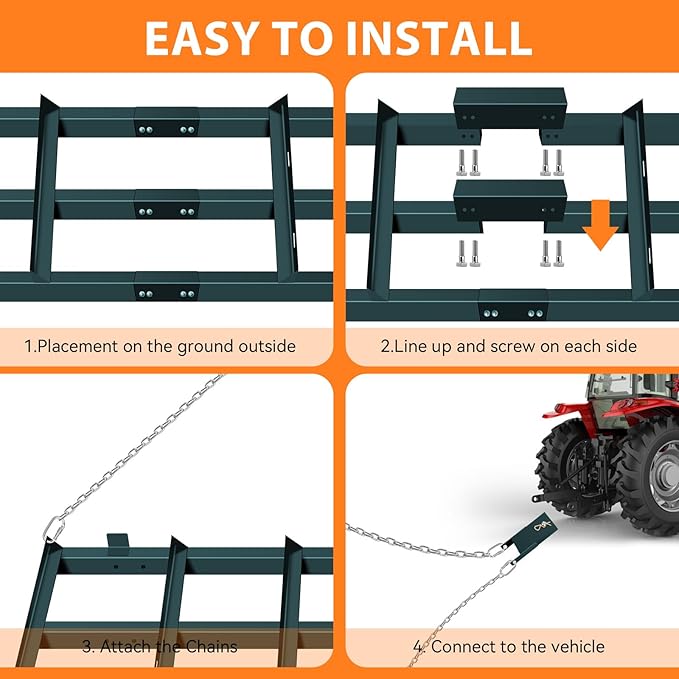 EASY TO INSTALL

1.Placement on the ground outside

2.Line up and screw on each side

3. Attach the Chains

4. Connect to the vehicle