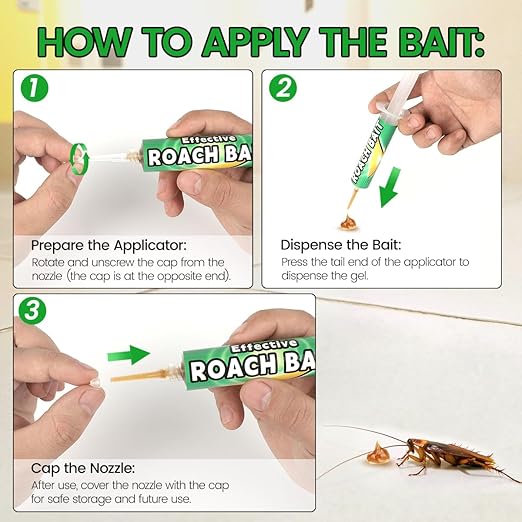 HOW TO APPLY THE BAIT:

1

Effective
ROACH BA

Prepare the Applicator:
Rotate and unscrew the cap from the nozzle (the cap is at the opposite end).

2

ROACH BAIT

Dispense the Bait:
Press the tail end of the applicator to dispense the gel.

3

Effective
ROACH BA

Cap the Nozzle:
After use, cover the nozzle with the cap for safe storage and future use.