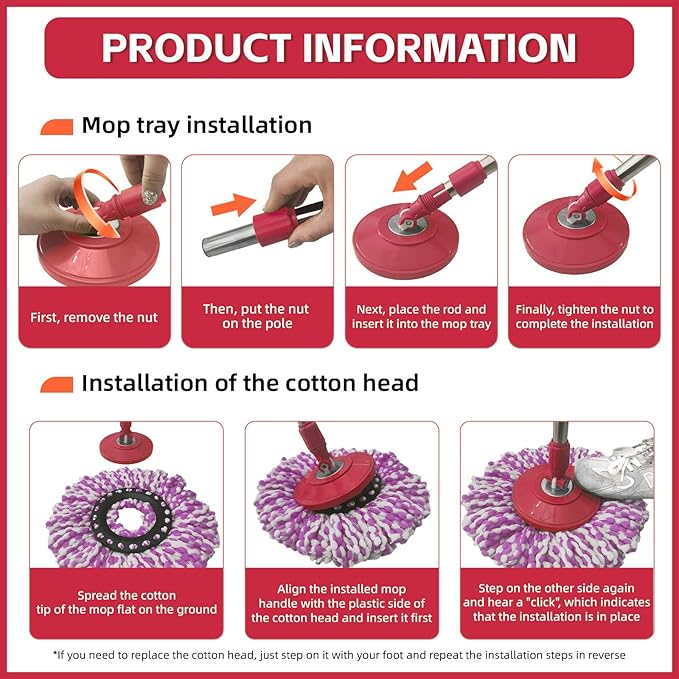 PRODUCT INFORMATION

Mop tray installation

First, remove the nut

Then, put the nut on the pole

Next, place the rod and insert it into the mop tray

Finally, tighten the nut to complete the installation

Installation of the cotton head

Spread the cotton tip of the mop flat on the ground

Align the installed mop handle with the plastic side of the cotton head and insert it first

Step on the other side again and hear a "click", which indicates that the installation is in place

*If you need to replace the cotton head, just step on it with your foot and repeat the installation steps in reverse