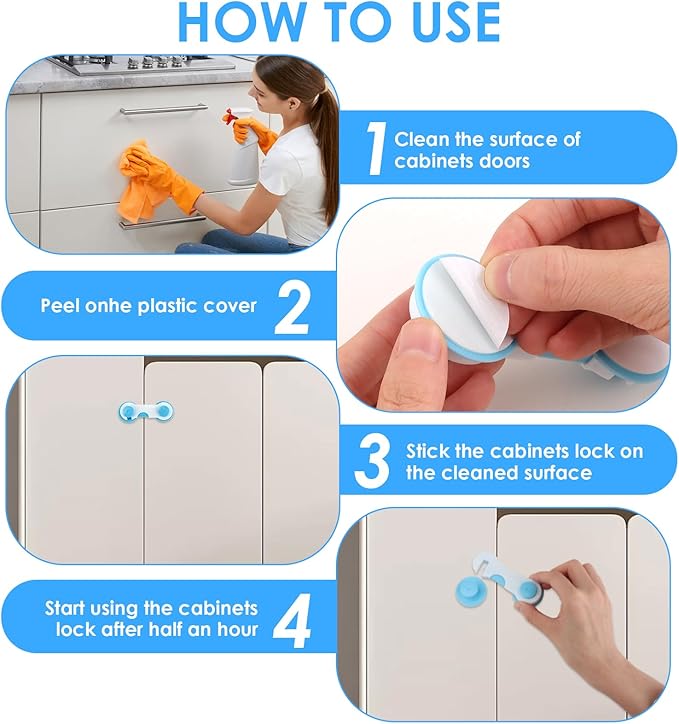 HOW TO USE

1 Clean the surface of cabinets doors

Peel onhe plastic cover 2

3 Stick the cabinets lock on the cleaned surface

Start using the cabinets lock after half an hour 4