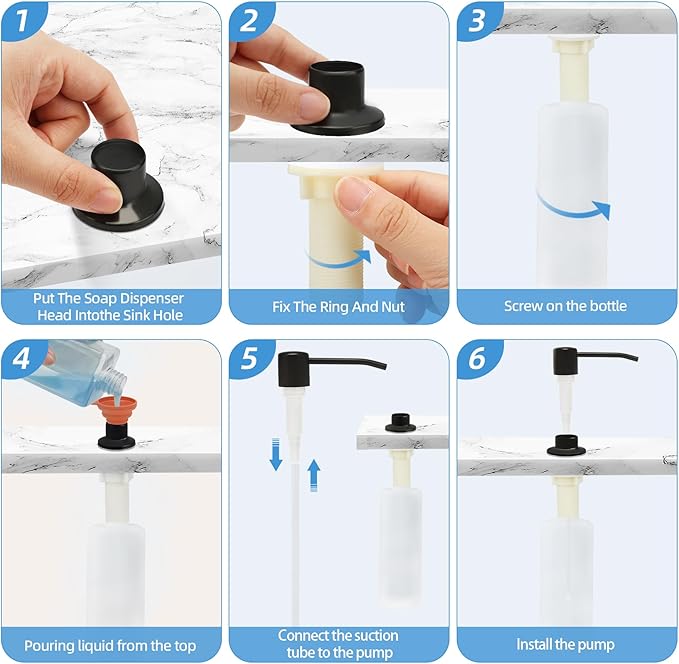 1
Put The Soap Dispenser Head Intothe Sink Hole

2
Fix The Ring And Nut

3
Screw on the bottle

4
Pouring liquid from the top

5
Connect the suction tube to the pump

6
Install the pump