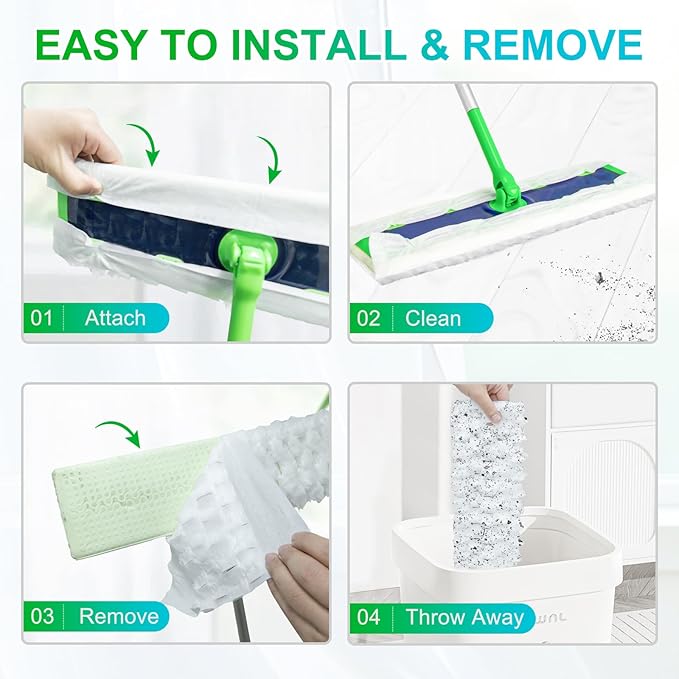 EASY TO INSTALL & REMOVE

01 Attach

02 Clean

03 Remove

04 Throw Away