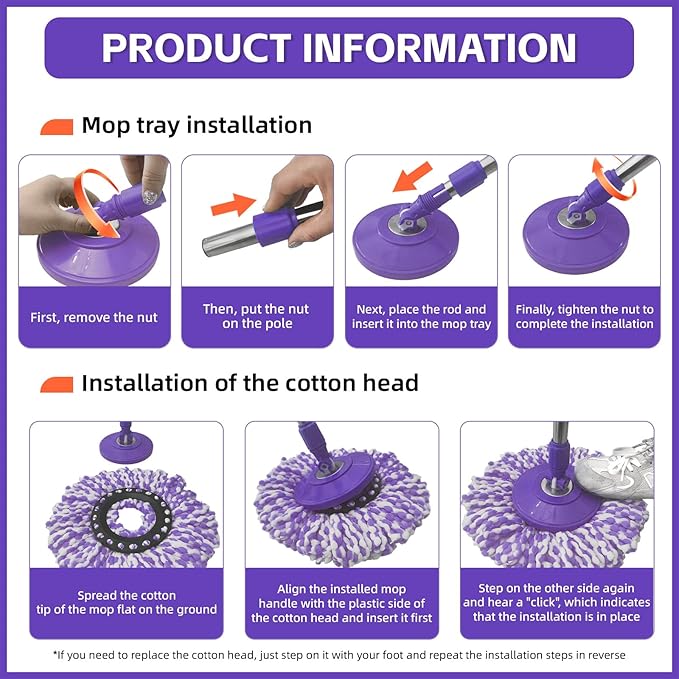 PRODUCT INFORMATION

Mop tray installation

First, remove the nut

Then, put the nut on the pole

Next, place the rod and insert it into the mop tray

Finally, tighten the nut to complete the installation

Installation of the cotton head

Spread the cotton tip of the mop flat on the ground

Align the installed mop handle with the plastic side of the cotton head and insert it first

Step on the other side again and hear a "click", which indicates that the installation is in place

*If you need to replace the cotton head, just step on it with your foot and repeat the installation steps in reverse