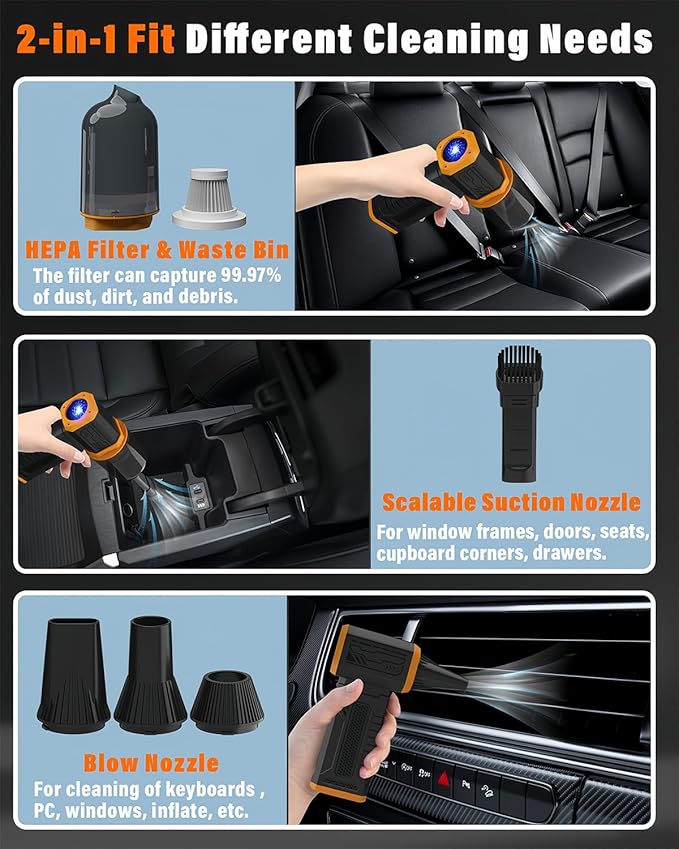 2-in-1 Fit Different Cleaning Needs

HEPA Filter & Waste Bin
The filter can capture 99.97% of dust, dirt, and debris.

Scalable Suction Nozzle
For window frames, doors, seats, cupboard corners, drawers.

Blow Nozzle
For cleaning of keyboards , PC, windows, inflate, etc.