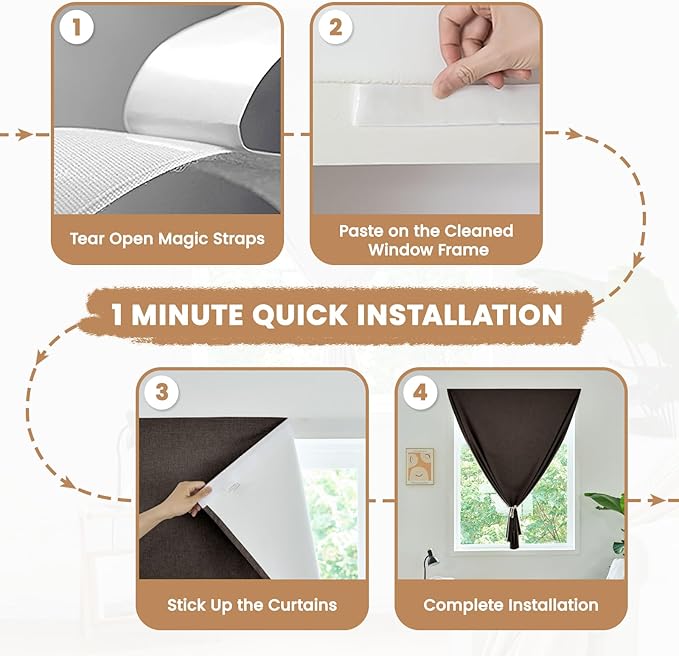 1

Tear Open Magic Straps

2

Paste on the Cleaned Window Frame

1 MINUTE QUICK INSTALLATION

3

Stick Up the Curtains

4

Complete Installation