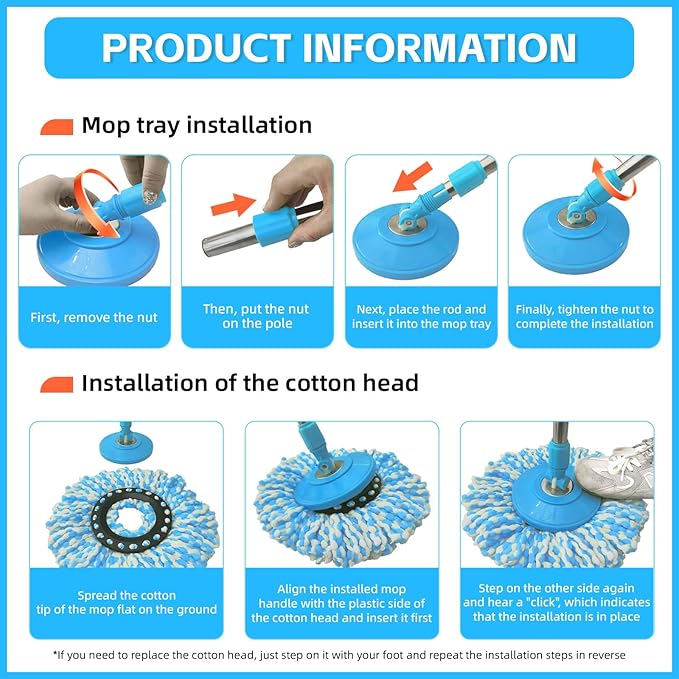 PRODUCT INFORMATION

Mop tray installation

First, remove the nut

Then, put the nut on the pole

Next, place the rod and insert it into the mop tray

Finally, tighten the nut to complete the installation

Installation of the cotton head

Spread the cotton tip of the mop flat on the ground

Align the installed mop handle with the plastic side of the cotton head and insert it first

Step on the other side again and hear a "click", which indicates that the installation is in place

*If you need to replace the cotton head, just step on it with your foot and repeat the installation steps in reverse