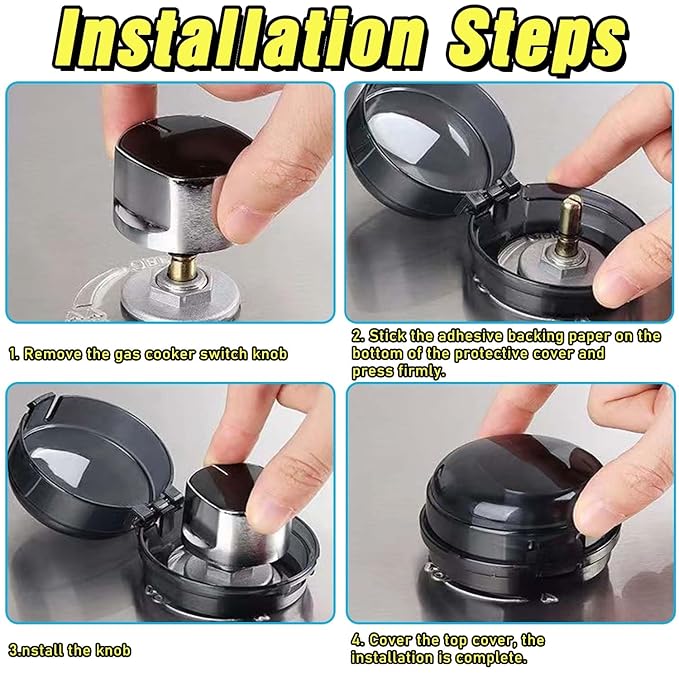 Installation Steps

1. Remove the gas cooker switch knob

2. Stick the adhesive backing paper on the bottom of the protective cover and press firmly.

3.nstall the knob

4. Cover the top cover, the installation is complete.