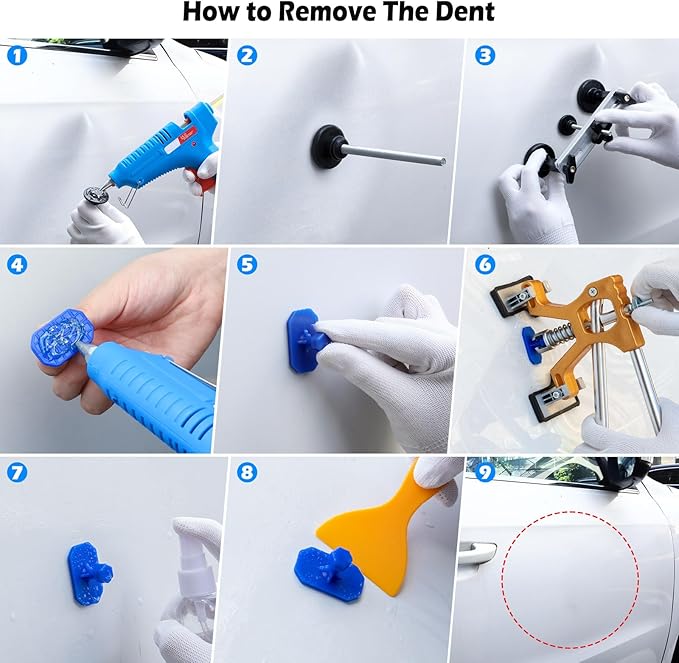 How to Remove The Dent

1

2

3

4

5

6

7

8

9