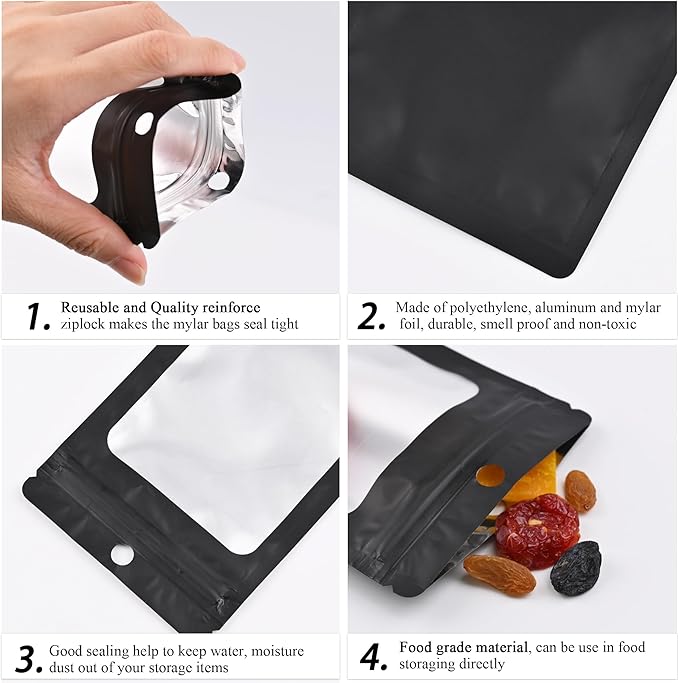 1. Reusable and Quality reinforce ziplock makes the mylar bags seal tight

2. Made of polyethylene, aluminum and mylar foil, durable, smell proof and non-toxic

3. Good sealing help to keep water, moisture dust out of your storage items

4. Food grade material, can be use in food storaging directly