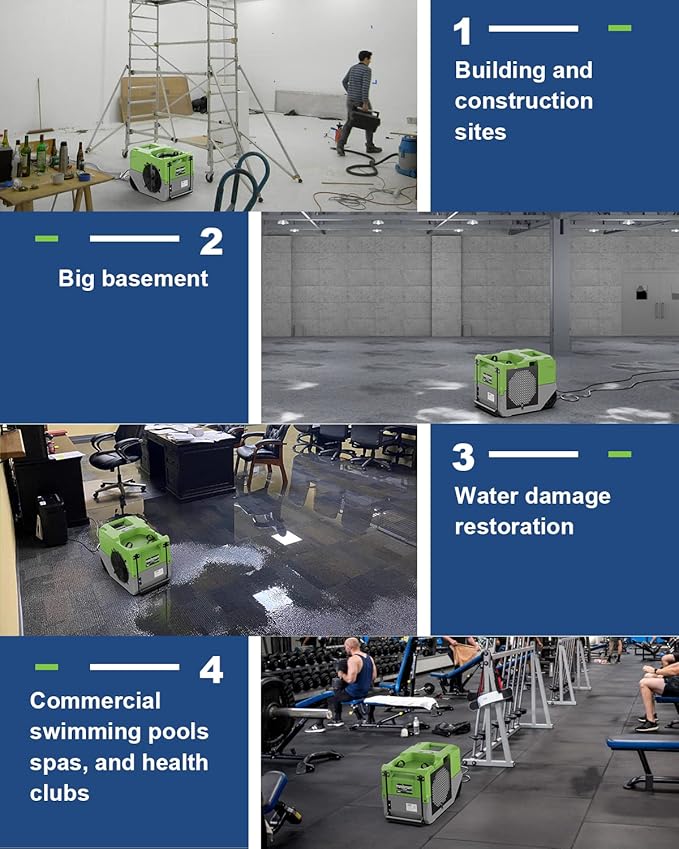 1

Building and construction sites

2

Big basement

3

Water damage restoration

4

Commercial swimming pools spas, and health clubs