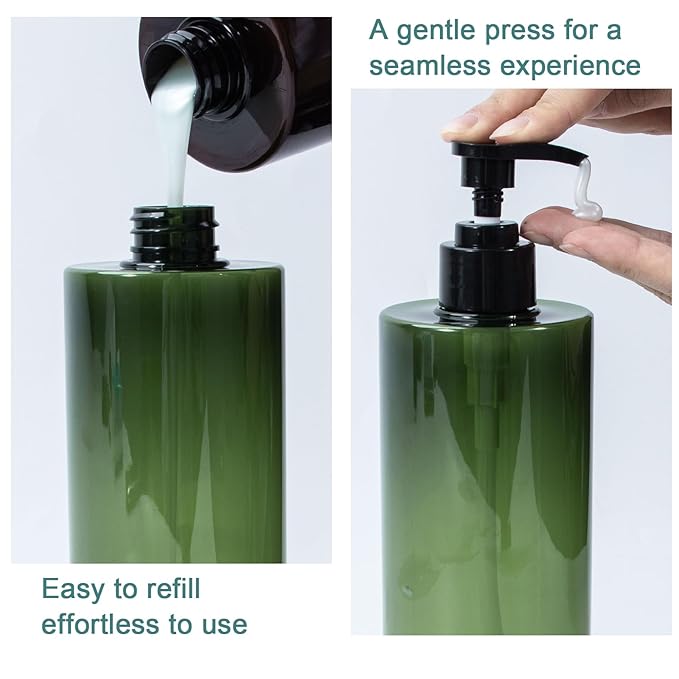 A gentle press for a seamless experience

Easy to refill effortless to use