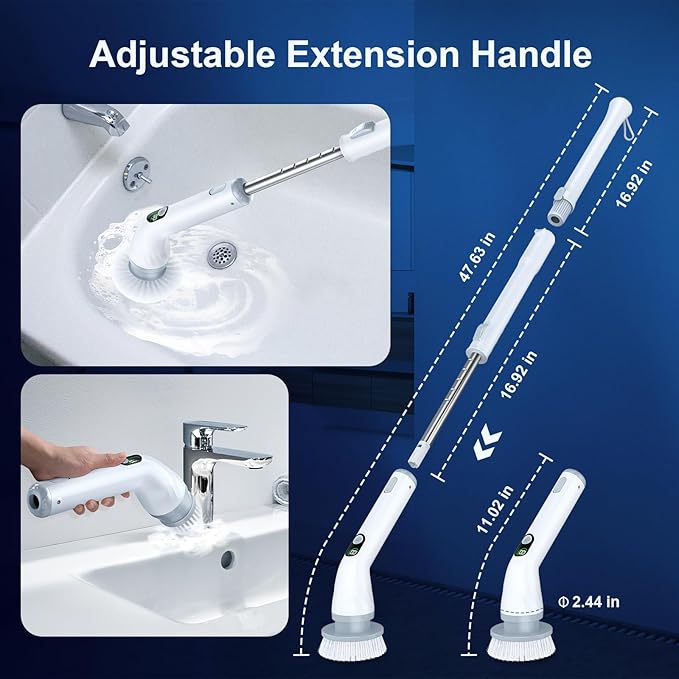 Adjustable Extension Handle

47.63 in

16.92 in

16.92 in

11.02 in

Φ 2.44 in