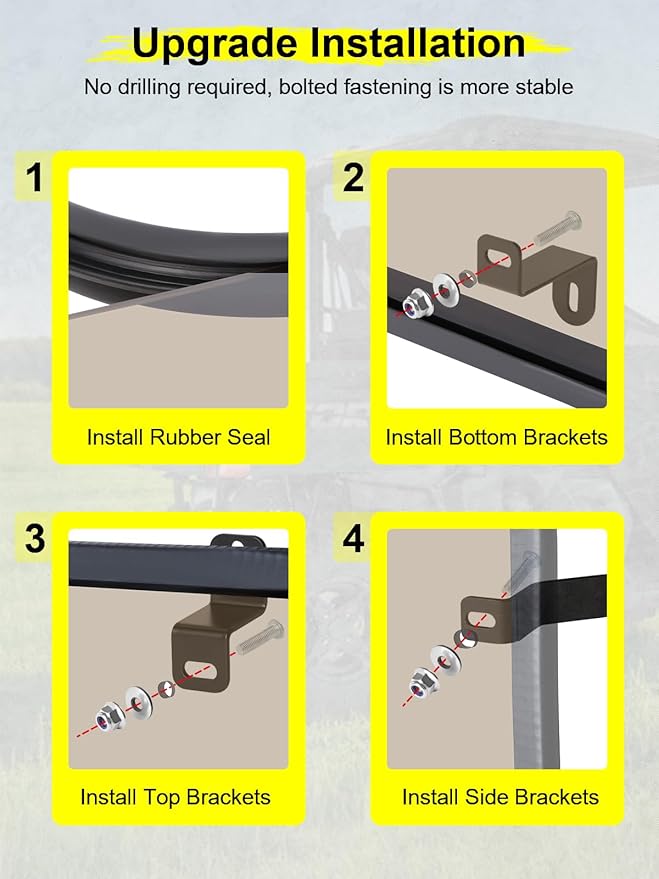 Upgrade Installation

No drilling required, bolted fastening is more stable

1

Install Rubber Seal

2

Install Bottom Brackets

3

Install Top Brackets

4

Install Side Brackets