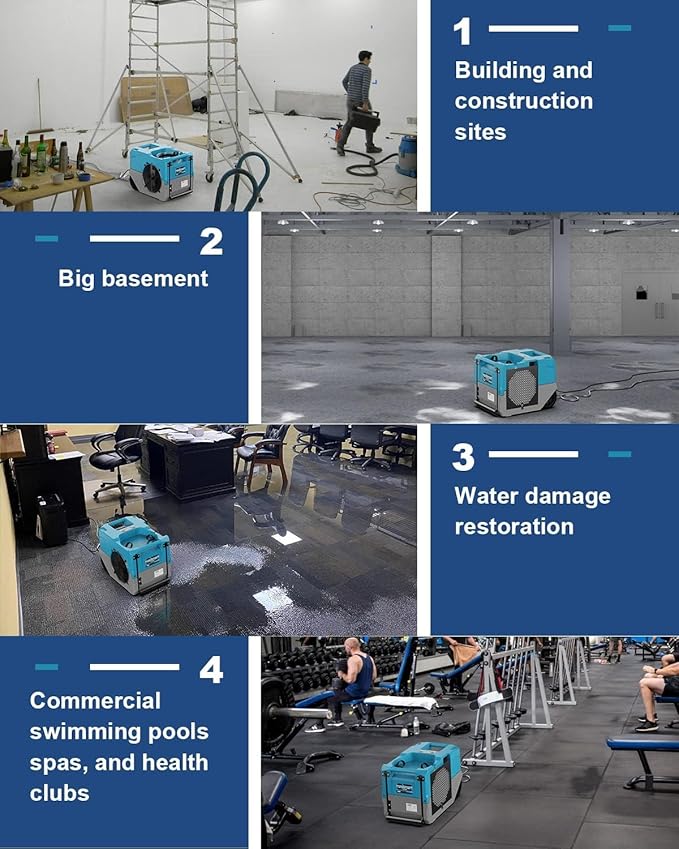 1

Building and construction sites

2

Big basement

3

Water damage restoration

4

Commercial swimming pools spas, and health clubs