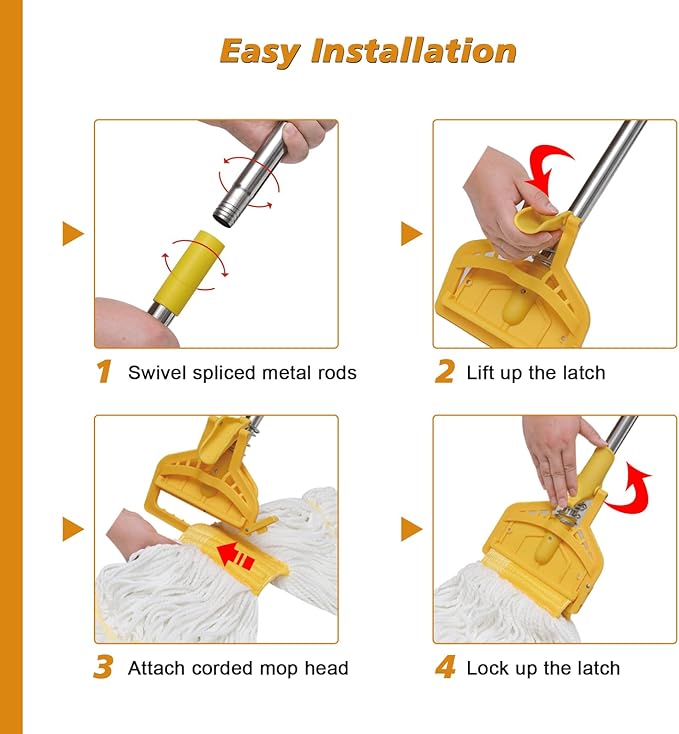 Easy Installation

1 Swivel spliced metal rods

2 Lift up the latch

3 Attach corded mop head

4 Lock up the latch