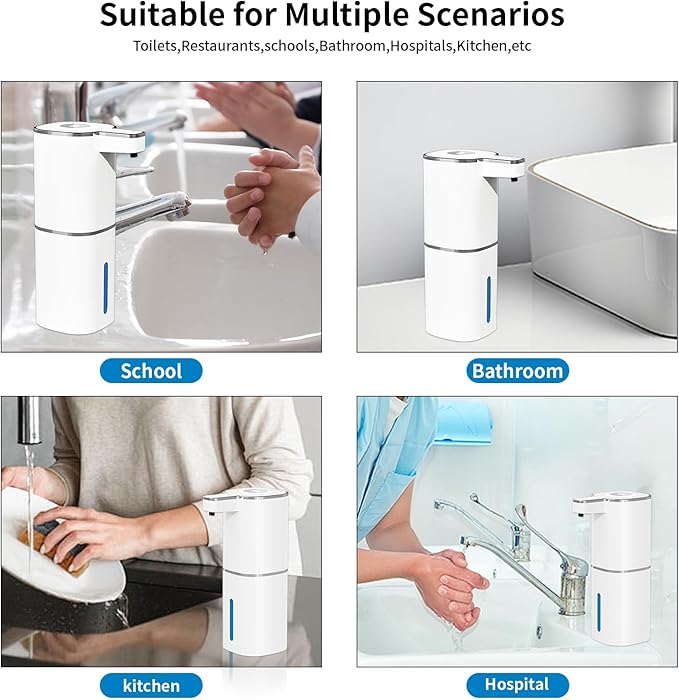 Suitable for Multiple Scenarios

Toilets,Restaurants,schools,Bathroom,Hospitals,Kitchen,etc

School

Bathroom

kitchen

Hospital