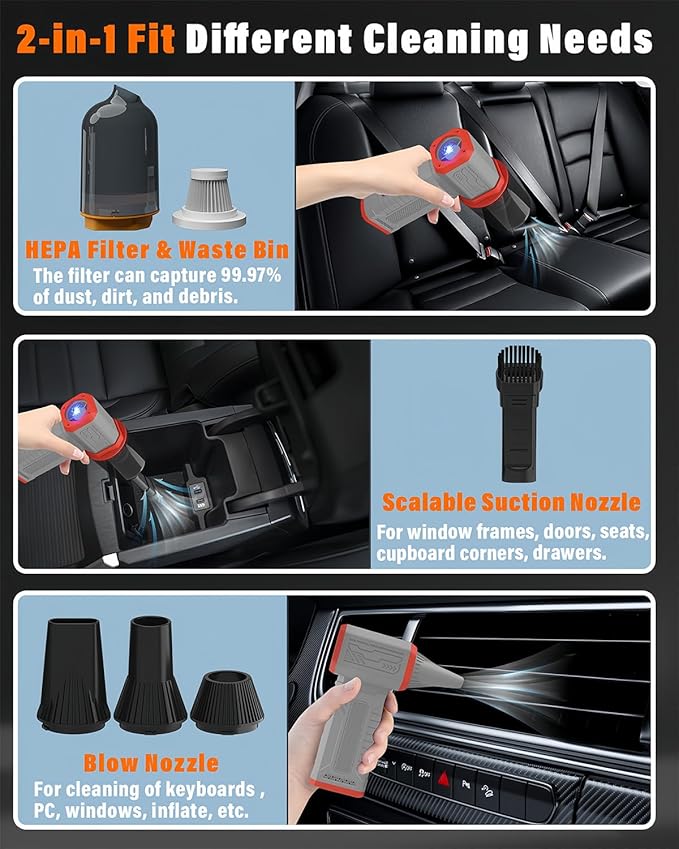 2-in-1 Fit Different Cleaning Needs

HEPA Filter & Waste Bin
The filter can capture 99.97% of dust, dirt, and debris.

Scalable Suction Nozzle
For window frames, doors, seats, cupboard corners, drawers.

Blow Nozzle
For cleaning of keyboards , PC, windows, inflate, etc.