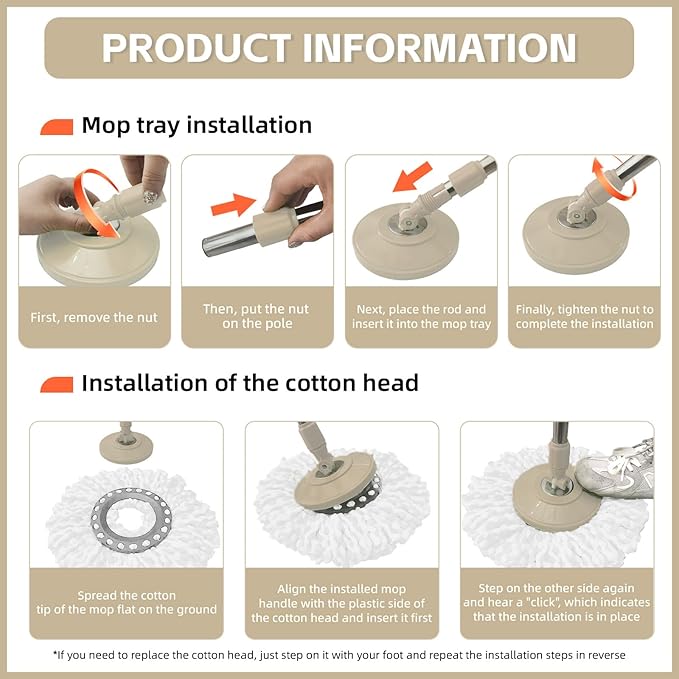 PRODUCT INFORMATION

Mop tray installation

First, remove the nut

Then, put the nut on the pole

Next, place the rod and insert it into the mop tray

Finally, tighten the nut to complete the installation

Installation of the cotton head

Spread the cotton tip of the mop flat on the ground

Align the installed mop handle with the plastic side of the cotton head and insert it first

Step on the other side again and hear a "click", which indicates that the installation is in place

*If you need to replace the cotton head, just step on it with your foot and repeat the installation steps in reverse