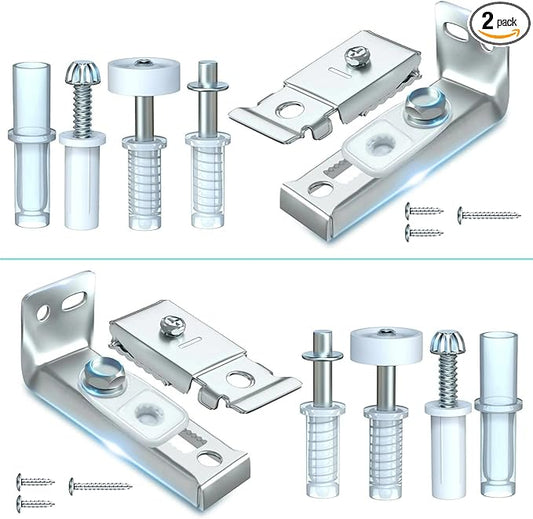 2 pack