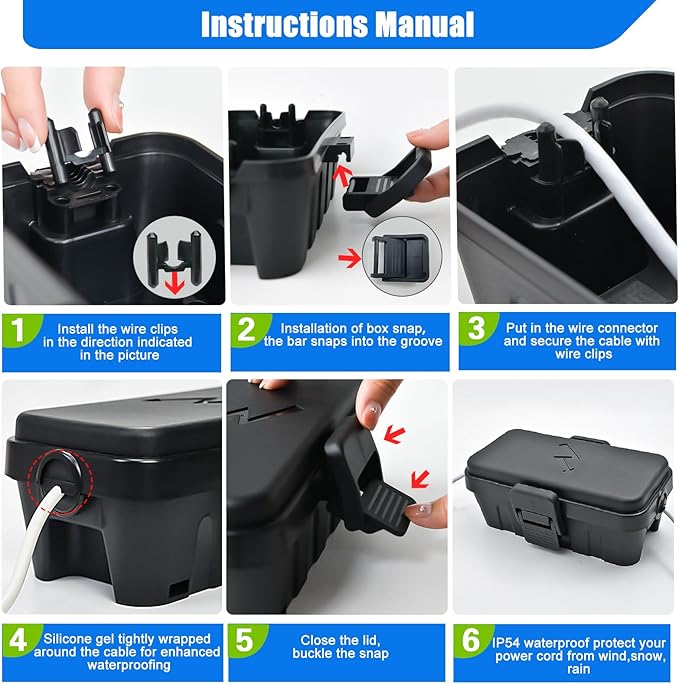 Instructions Manual

1 Install the wire clips in the direction indicated in the picture

2 Installation of box snap, the bar snaps into the groove

3 Put in the wire connector and secure the cable with wire clips

4 Silicone gel tightly wrapped around the cable for enhanced waterproofing

5 Close the lid, buckle the snap

6 IP54 waterproof protect your power cord from wind,snow, rain