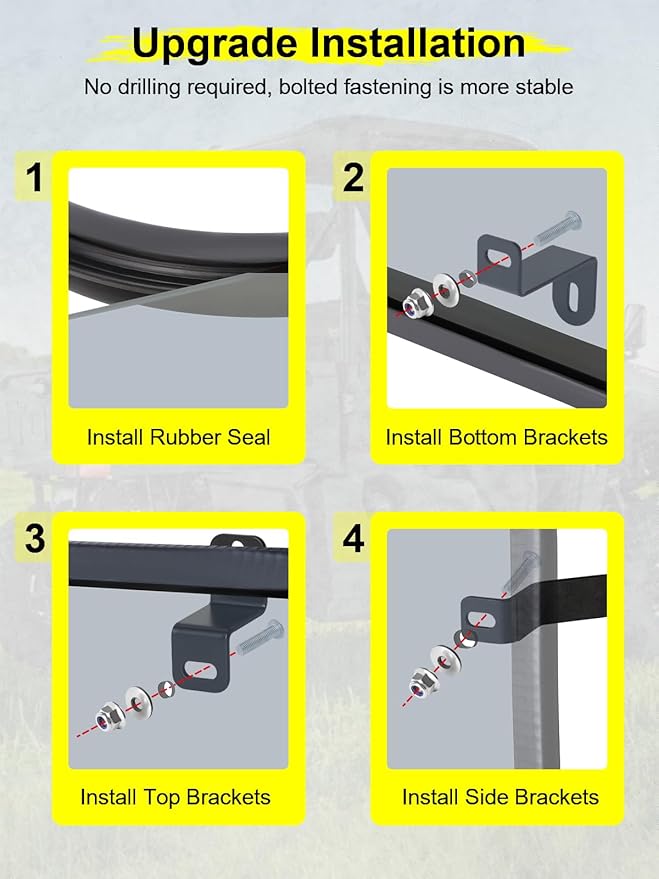 Upgrade Installation

No drilling required, bolted fastening is more stable

1

Install Rubber Seal

2

Install Bottom Brackets

3

Install Top Brackets

4

Install Side Brackets