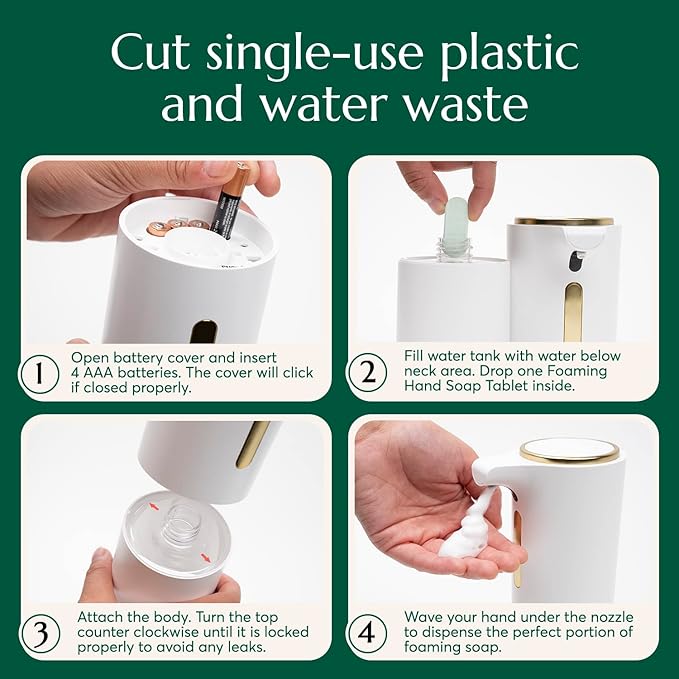 Cut single-use plastic and water waste

1 Open battery cover and insert 4 AAA batteries. The cover will click if closed properly.

2 Fill water tank with water below neck area. Drop one Foaming Hand Soap Tablet inside.

3 Attach the body. Turn the top counter clockwise until it is locked properly to avoid any leaks.

4 Wave your hand under the nozzle to dispense the perfect portion of foaming soap.