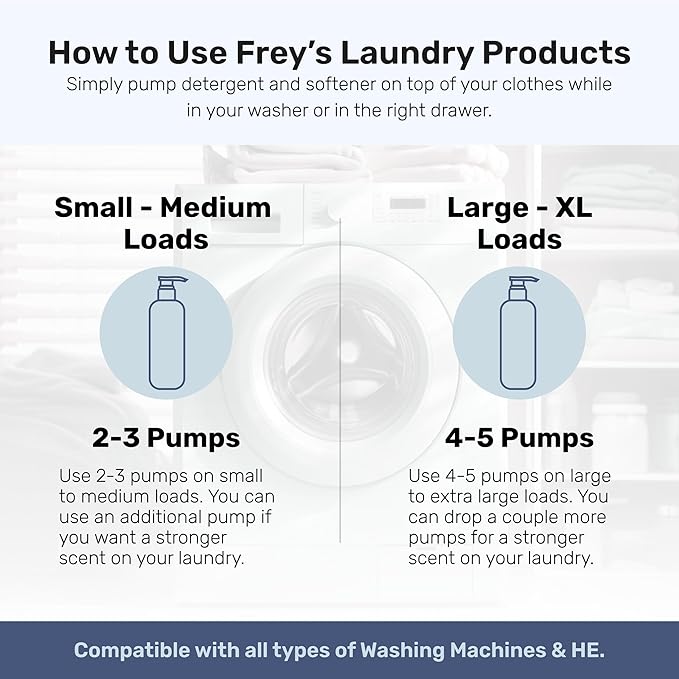 How to Use Frey's Laundry Products
Simply pump detergent and softener on top of your clothes while in your washer or in the right drawer.

Small - Medium Loads

2-3 Pumps

Use 2-3 pumps on small to medium loads. You can use an additional pump if you want a stronger scent on your laundry.

Large - XL Loads

4-5 Pumps

Use 4-5 pumps on large to extra large loads. You can drop a couple more pumps for a stronger scent on your laundry.

Compatible with all types of Washing Machines & HE.