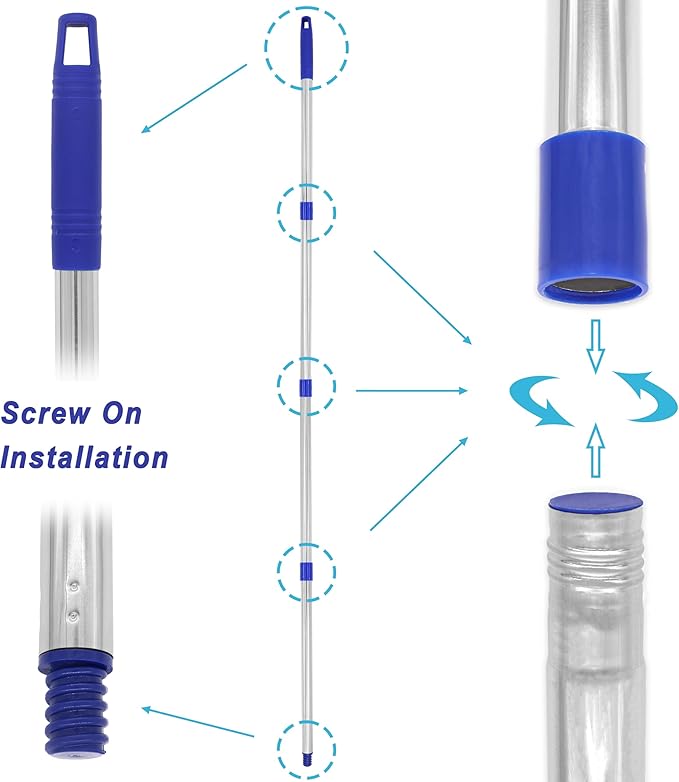 Screw On Installation