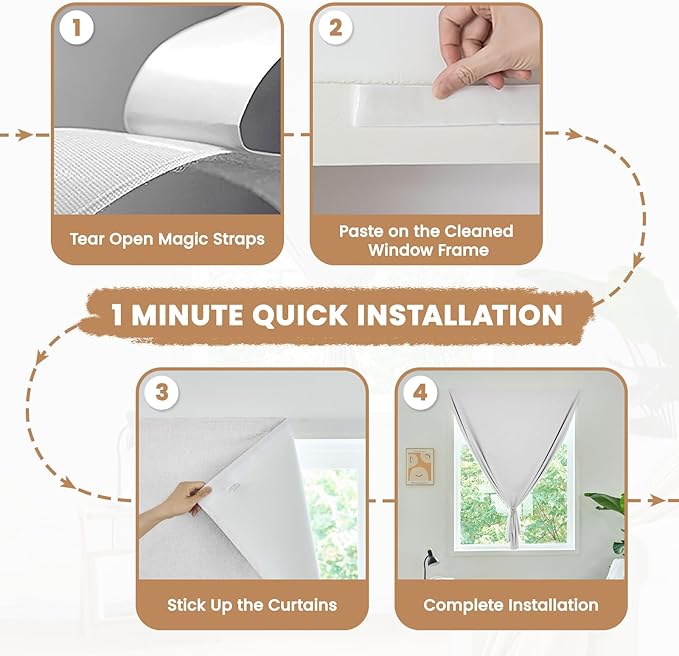 1

Tear Open Magic Straps

2

Paste on the Cleaned Window Frame

1 MINUTE QUICK INSTALLATION

3

Stick Up the Curtains

4

Complete Installation