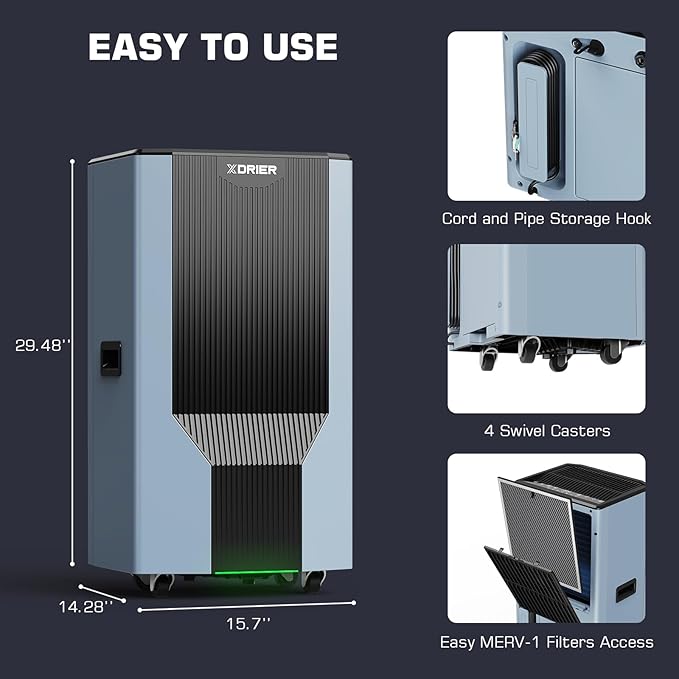 EASY TO USE

XDRIER

29.48''

14.28''

15.7''

Cord and Pipe Storage Hook

4 Swivel Casters

Easy MERV-1 Filters Access