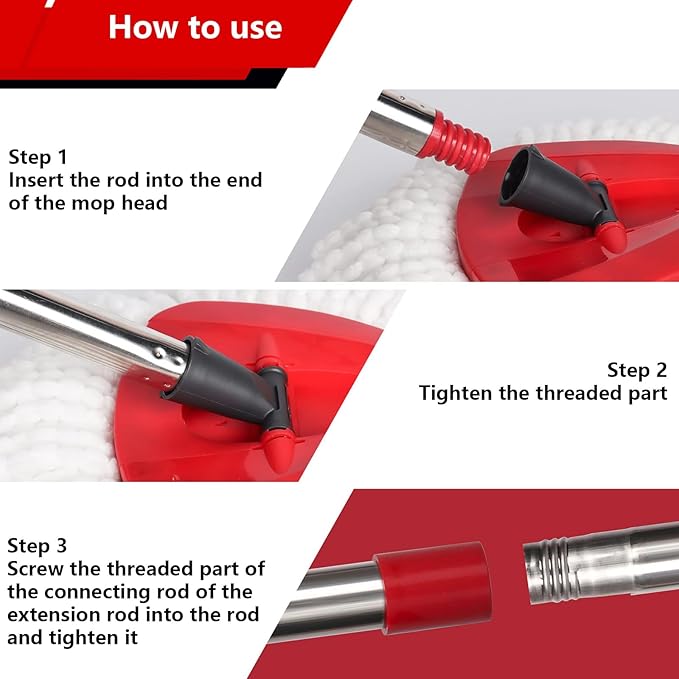 How to use

Step 1
Insert the rod into the end of the mop head

Step 2
Tighten the threaded part

Step 3
Screw the threaded part of the connecting rod of the extension rod into the rod and tighten it