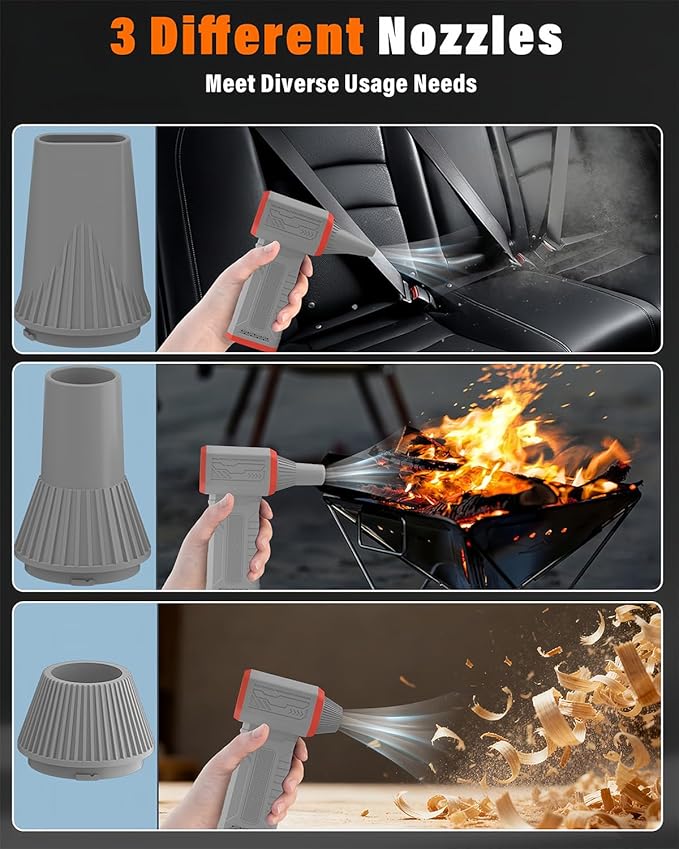 3 Different Nozzles
Meet Diverse Usage Needs