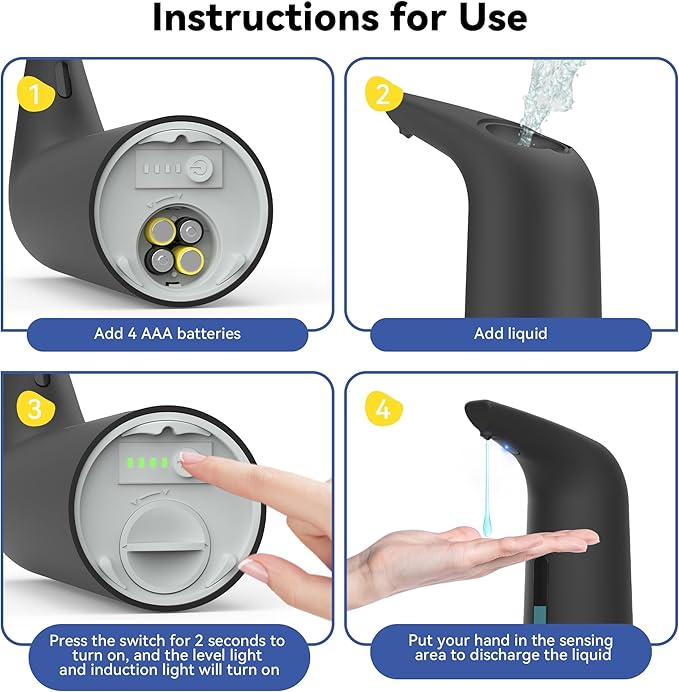 Instructions for Use

1

Add 4 AAA batteries

2

Add liquid

3

Press the switch for 2 seconds to turn on, and the level light and induction light will turn on

4

Put your hand in the sensing area to discharge the liquid