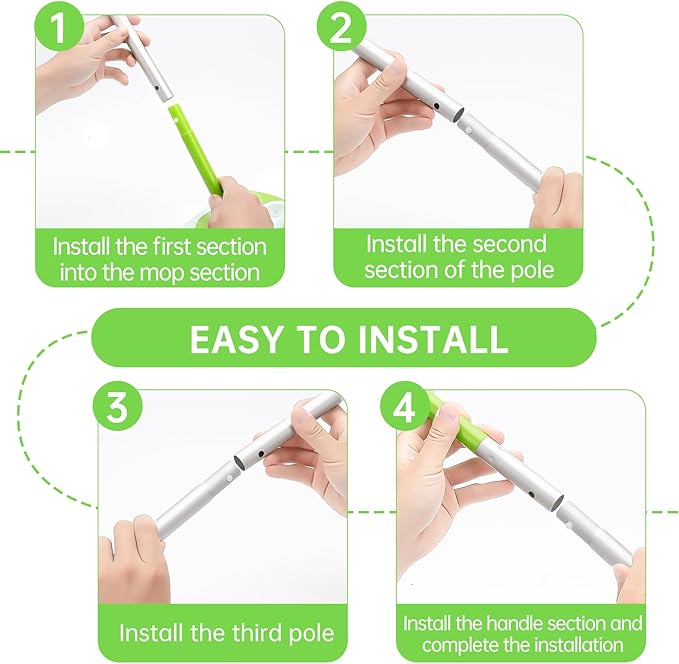 1

Install the first section into the mop section

2

Install the second section of the pole

EASY TO INSTALL

3

Install the third pole

4

Install the handle section and complete the installation