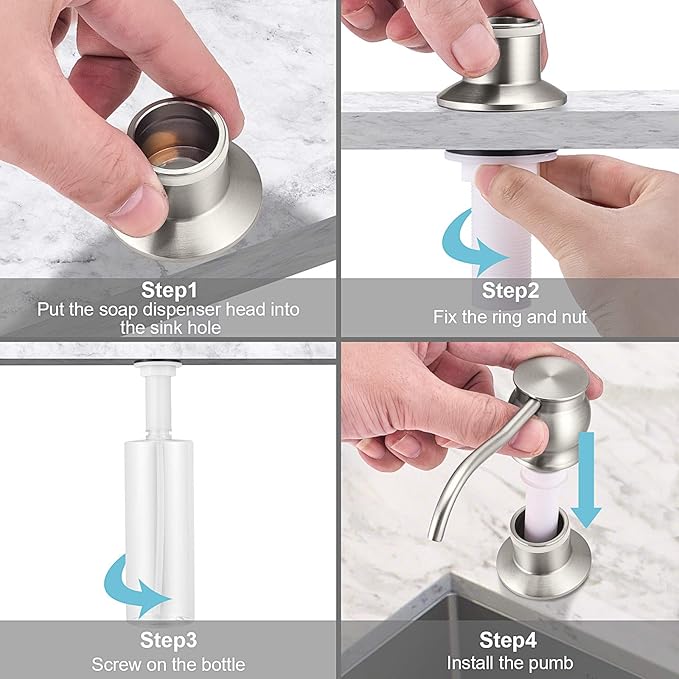 Step1
Put the soap dispenser head into the sink hole

Step2
Fix the ring and nut

Step3
Screw on the bottle

Step4
Install the pumb