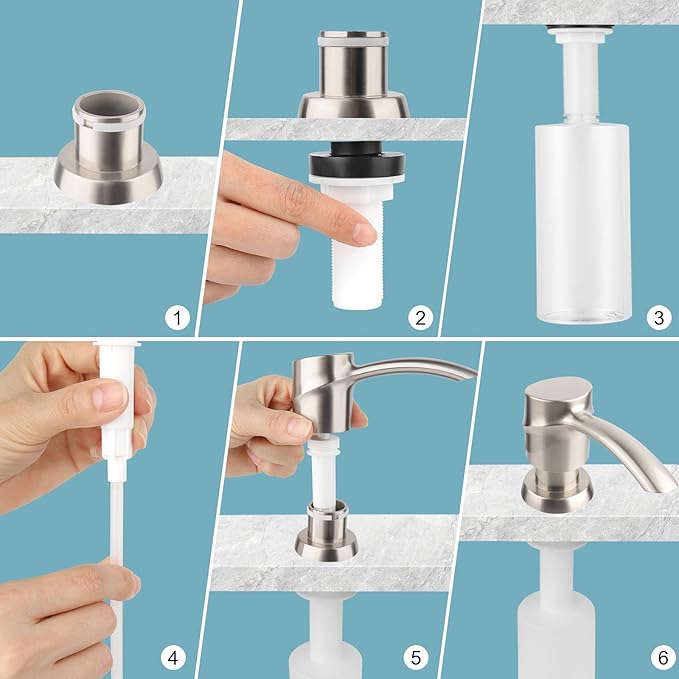 1
2
3
4
5
6