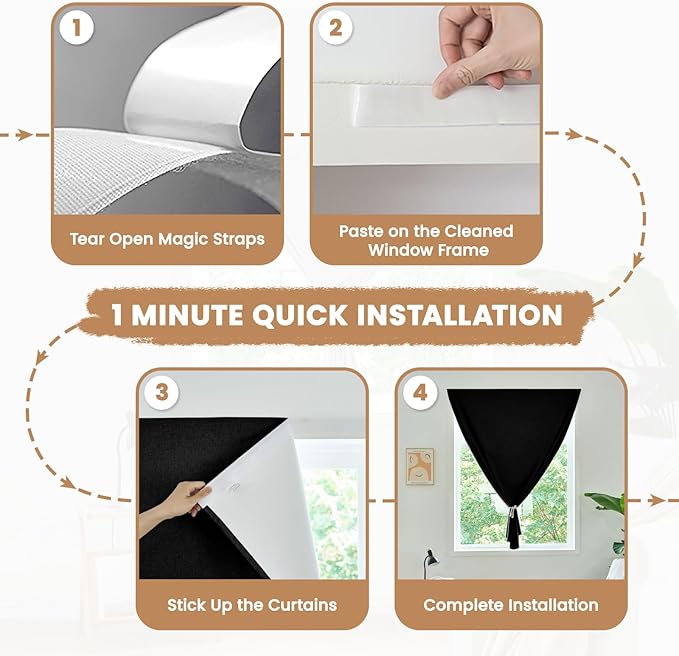 1

Tear Open Magic Straps

2

Paste on the Cleaned Window Frame

1 MINUTE QUICK INSTALLATION

3

Stick Up the Curtains

4

Complete Installation