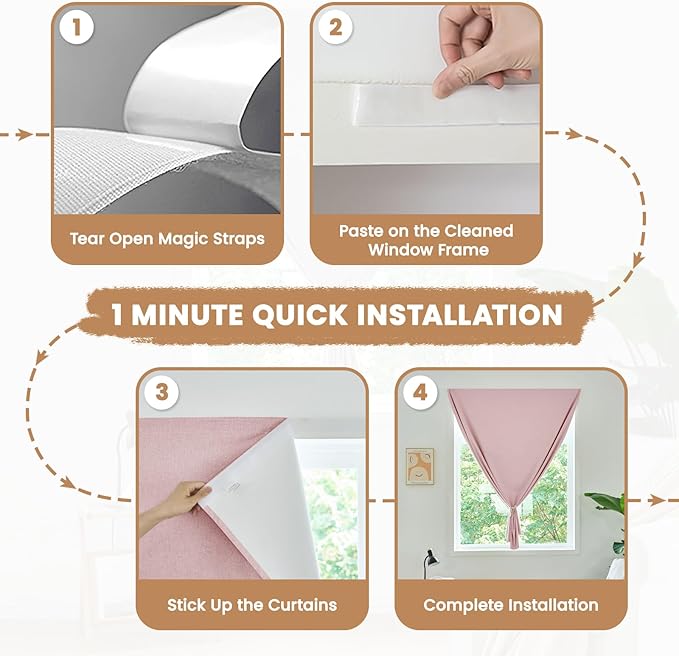 1

Tear Open Magic Straps

2

Paste on the Cleaned Window Frame

1 MINUTE QUICK INSTALLATION

3

Stick Up the Curtains

4

Complete Installation