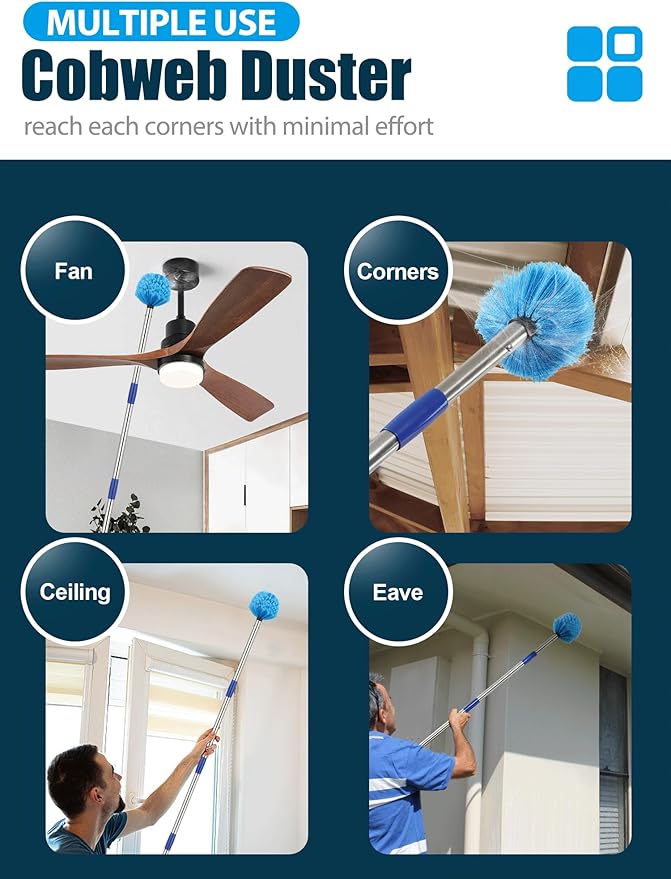 MULTIPLE USE
Cobweb Duster
reach each corners with minimal effort

Fan

Corners

Ceiling

Eave