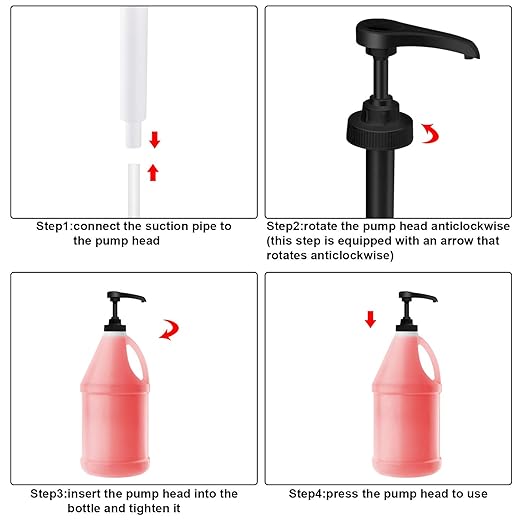 Step1:connect the suction pipe to the pump head

Step2:rotate the pump head anticlockwise (this step is equipped with an arrow that rotates anticlockwise)

Step3:insert the pump head into the bottle and tighten it

Step4:press the pump head to use