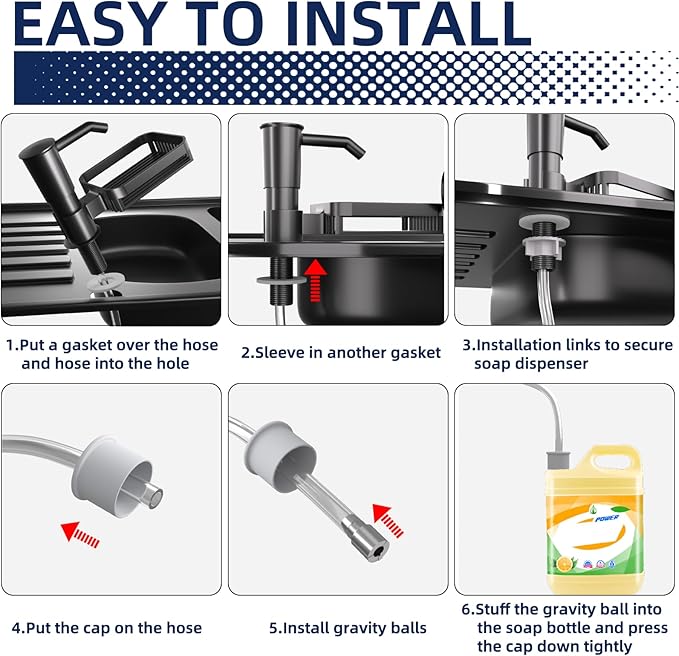 EASY TO INSTALL

1.Put a gasket over the hose and hose into the hole

2.Sleeve in another gasket

3.Installation links to secure soap dispenser

POWER

4.Put the cap on the hose

5.Install gravity balls

6.Stuff the gravity ball into the soap bottle and press the cap down tightly